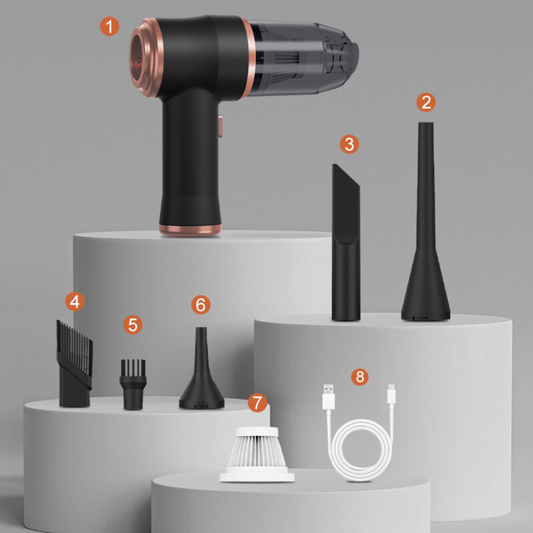 1
2
3
4
5
6
7
8