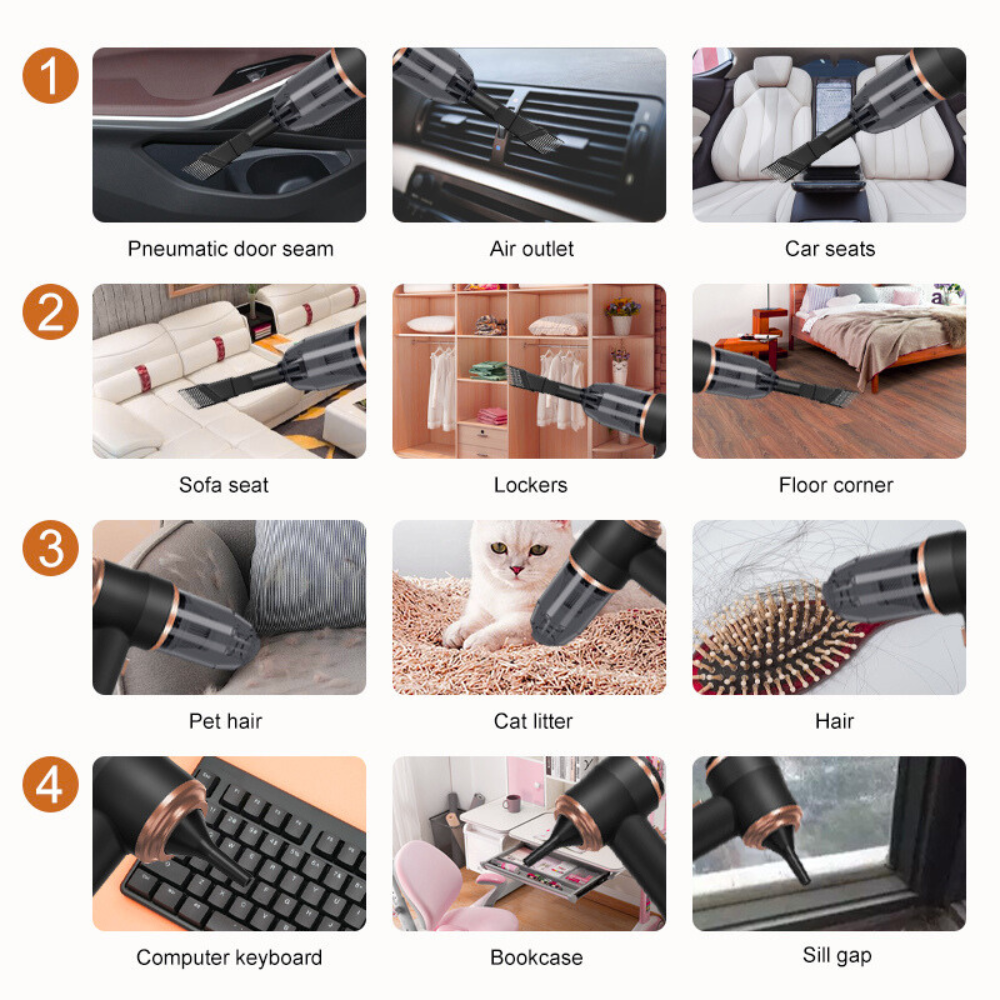 1
Pneumatic door seam
Air outlet
Car seats

2
Sofa seat
Lockers
Floor corner

3
Pet hair
Cat litter
Hair

4
Computer keyboard
Bookcase
Sill gap